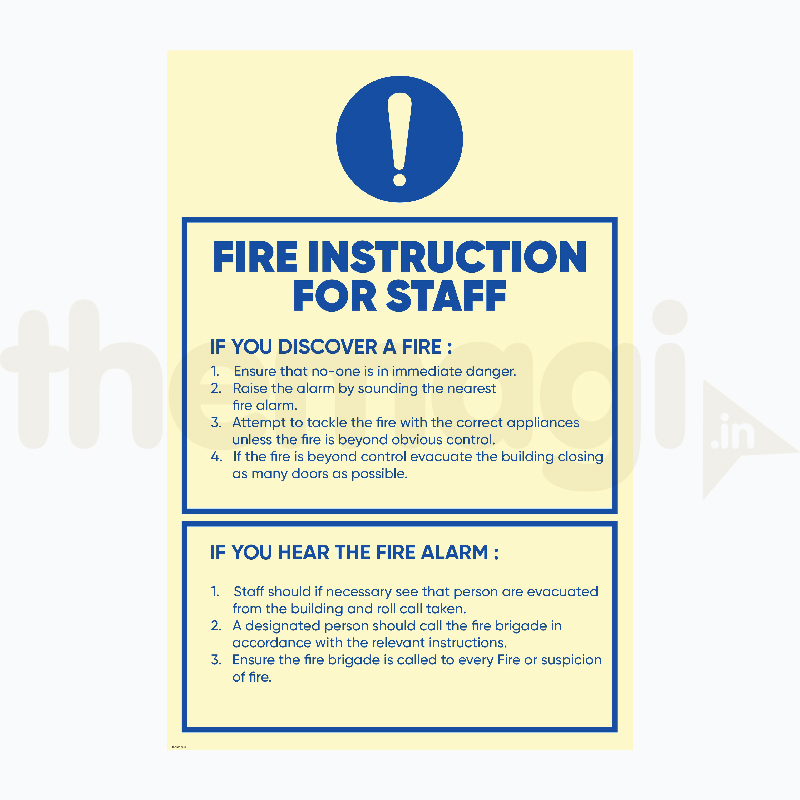 FIRE INSTRUCTION FOR STAFF

IF YOU DISCOVER A FIRE :

1. Ensure that no-one is in immediate danger.
2. Raise the alarm by sounding the nearest fire alarm.
3. Attempt to tackle the fire with the correct appliances unless the fire is beyond obvious control.
4. If the fire is beyond control evacuate the building closing as many doors as possible.

IF YOU HEAR THE FIRE ALARM :

1. Staff should if necessary see that person are evacuated from the building and roll call taken.
2. A designated person should call the fire brigade in accordance with the relevant instructions.
3. Ensure the fire brigade is called to every Fire or suspicion of fire.

themagi.in